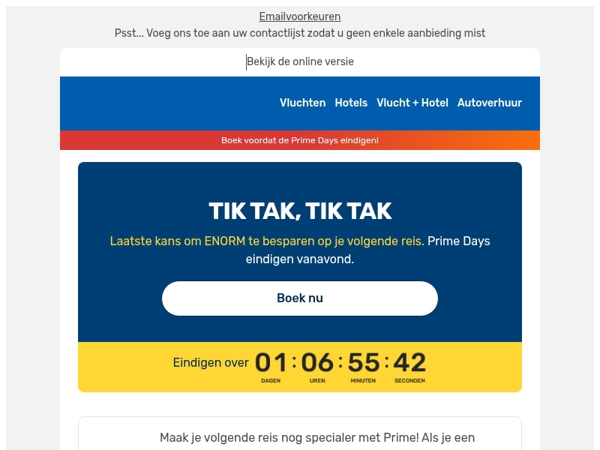 Emailvoorkeuren
Psst... Voeg ons toe aan uw contactlijst zodat u geen enkele aanbieding mist

Bekijk de online versie

Vluchten Hotels Vlucht + Hotel Autoverhuur

Boek voordat de Prime Days eindigen!

TIK TAK, TIK TAK

Laatste kans om ENORM te besparen op je volgende reis. Prime Days eindigen vanavond.

Boek nu

Eindigen over 01 : 06 : 55 : 42
DAGEN UREN MINUTEN SECONDEN

Maak je volgende reis nog specialer met Prime! Als je een