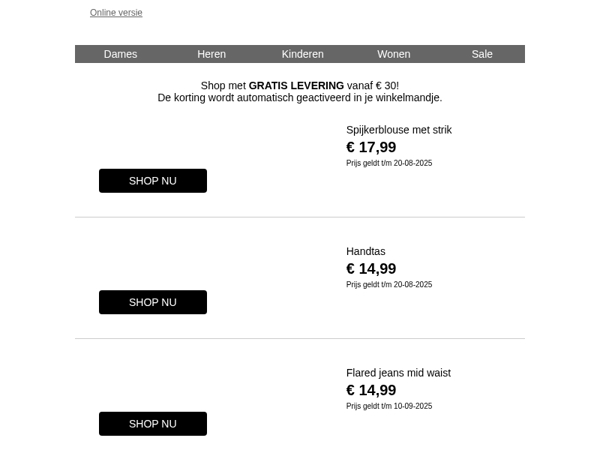 Online versie

Dames Heren Kinderen Wonen Sale

Shop met GRATIS LEVERING vanaf € 30!
De korting wordt automatisch geactiveerd in je winkelmandje.

Spijkerblouse met strik
€ 17,99
Prijs geldt t/m 20-08-2025

SHOP NU

Handtas
€ 14,99
Prijs geldt t/m 20-08-2025

SHOP NU

Flared jeans mid waist
€ 14,99
Prijs geldt t/m 10-09-2025

SHOP NU