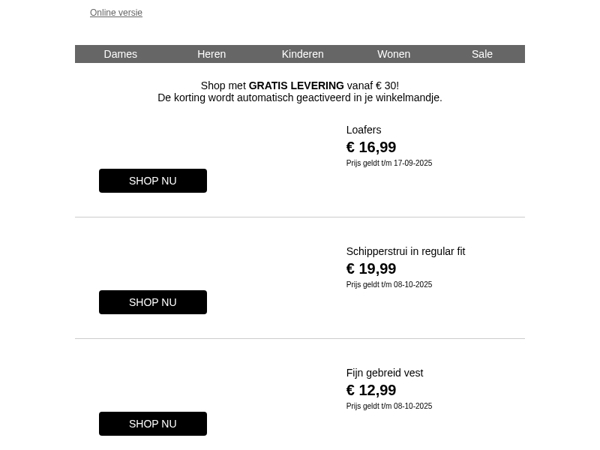 Online versie

Dames Heren Kinderen Wonen Sale

Shop met GRATIS LEVERING vanaf € 30!
De korting wordt automatisch geactiveerd in je winkelmandje.

Loafers
€ 16,99
Prijs geldt t/m 17-09-2025

SHOP NU

Schipperstrui in regular fit
€ 19,99
Prijs geldt t/m 08-10-2025

SHOP NU

Fijn gebreid vest
€ 12,99
Prijs geldt t/m 08-10-2025

SHOP NU